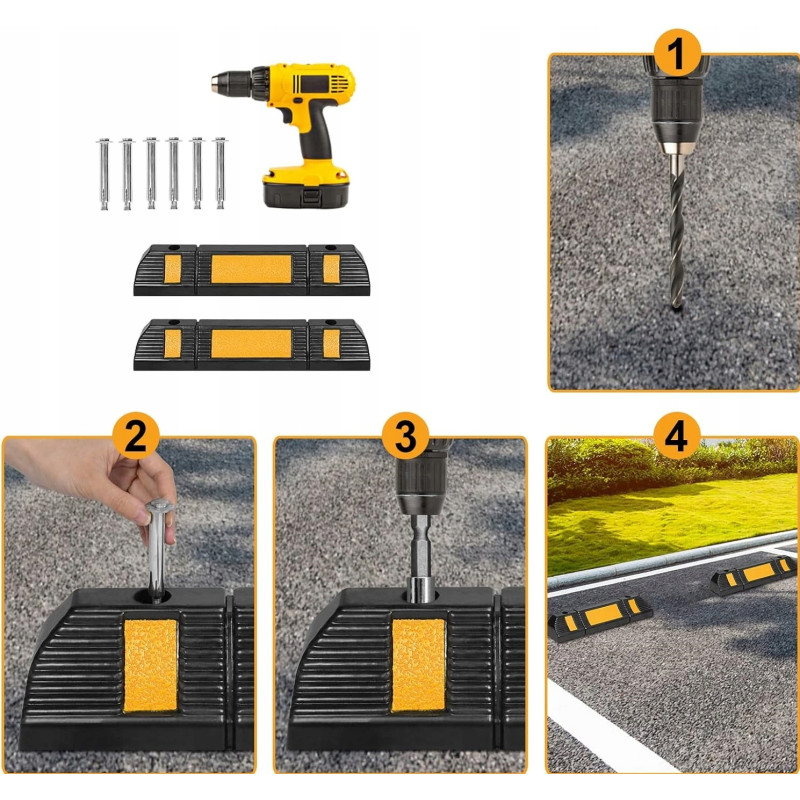 1

2

3

4