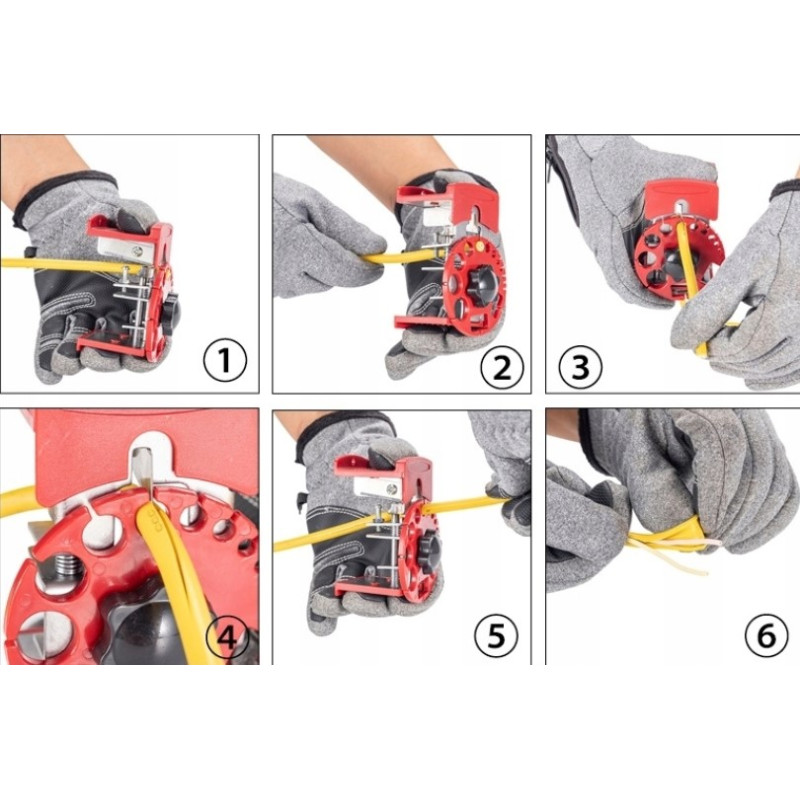 1

2

3

4

5

6