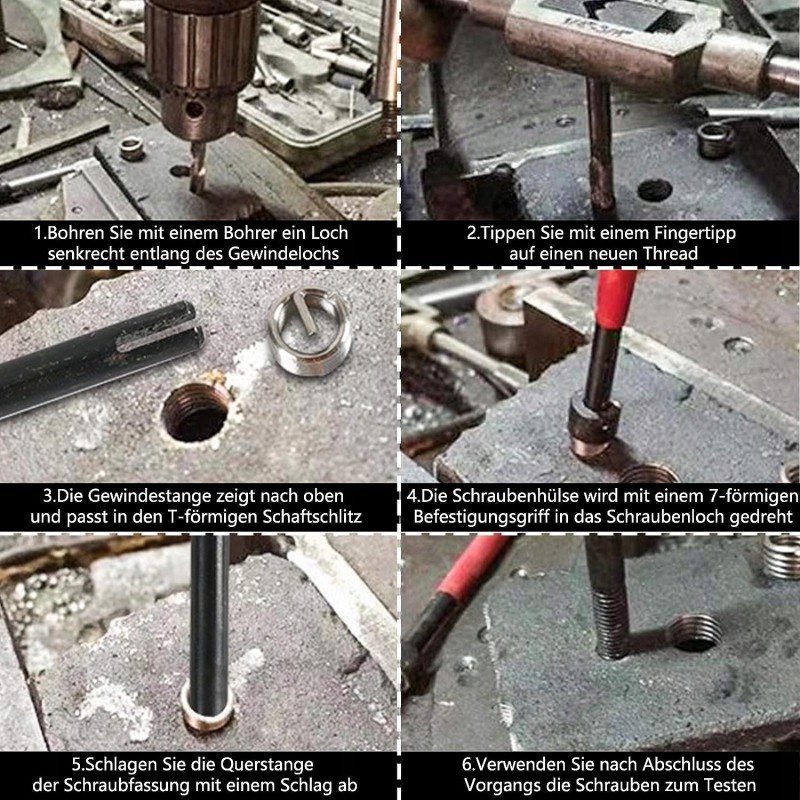 1.Bohren Sie mit einem Bohrer ein Loch senkrecht entlang des Gewindelochs

2.Tippen Sie mit einem Fingertipp auf einen neuen Thread

3.Die Gewindestange zeigt nach oben und passt in den T-förmigen Schaftschlitz

4.Die Schraubenhülse wird mit einem 7-förmigen Befestigungsgriff in das Schraubenloch gedreht

5.Schlagen Sie die Querstange der Schraubfassung mit einem Schlag ab

6.Verwenden Sie nach Abschluss des Vorgangs die Schrauben zum Testen