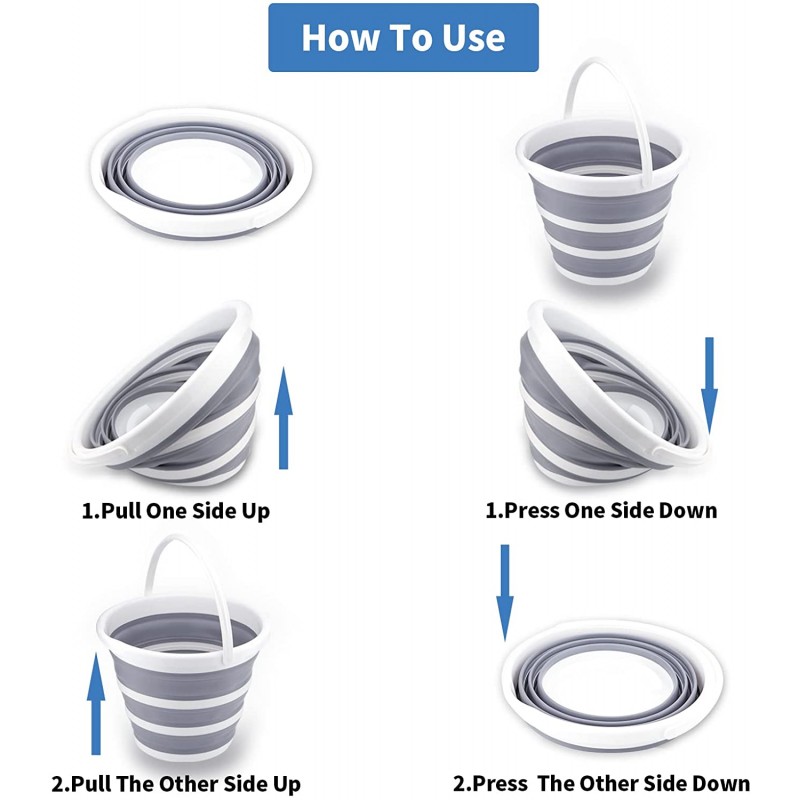 How To Use

1.Pull One Side Up

2.Pull The Other Side Up

1.Press One Side Down

2.Press The Other Side Down