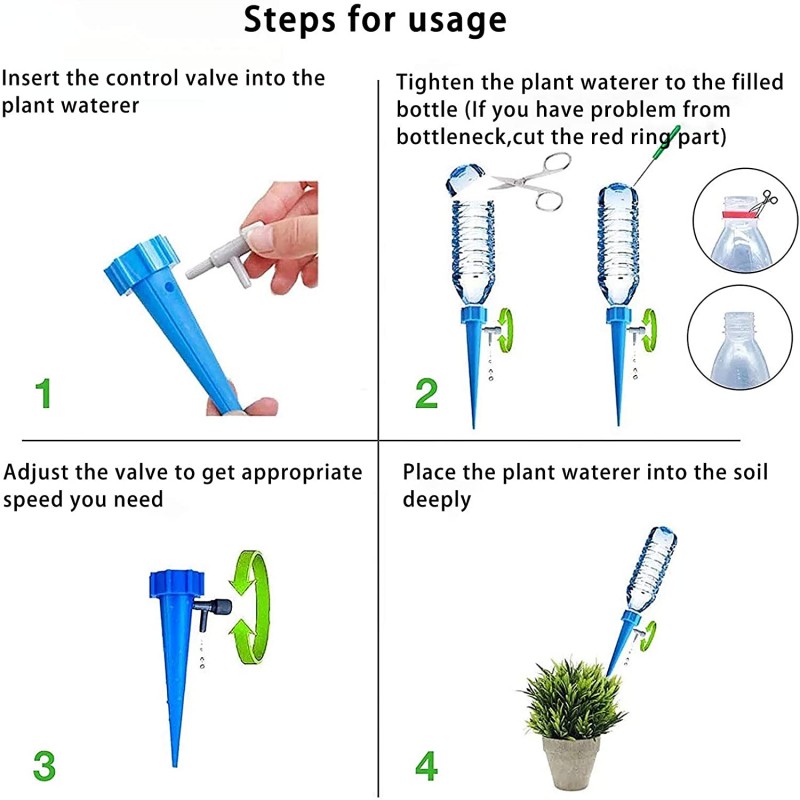 Steps for usage

Insert the control valve into the plant waterer

1

Tighten the plant waterer to the filled bottle (If you have problem from bottleneck,cut the red ring part)

2

Adjust the valve to get appropriate speed you need

3

Place the plant waterer into the soil deeply

4