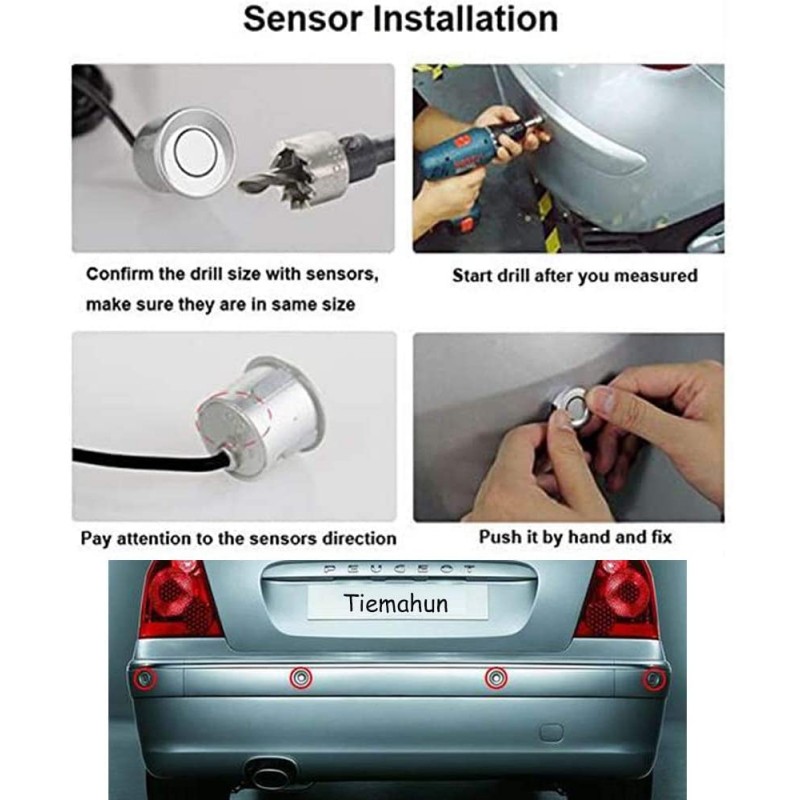 Sensor Installation

Confirm the drill size with sensors, make sure they are in same size

Start drill after you measured

Pay attention to the sensors direction

Push it by hand and fix

PEUGEOT

Tiemahun