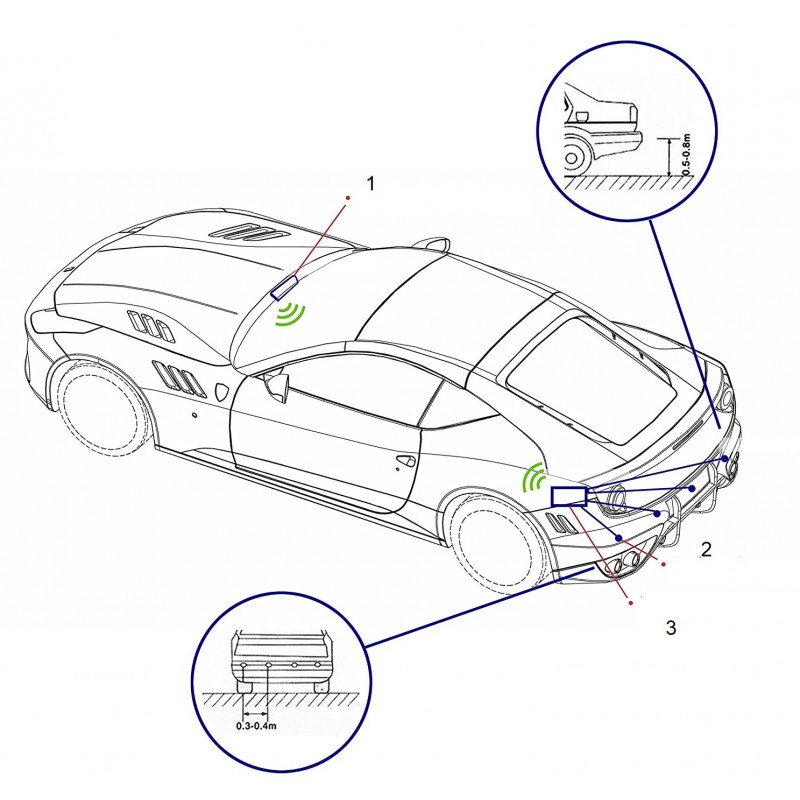 0.5-0.8m

1

2

3

0.3-0.4m