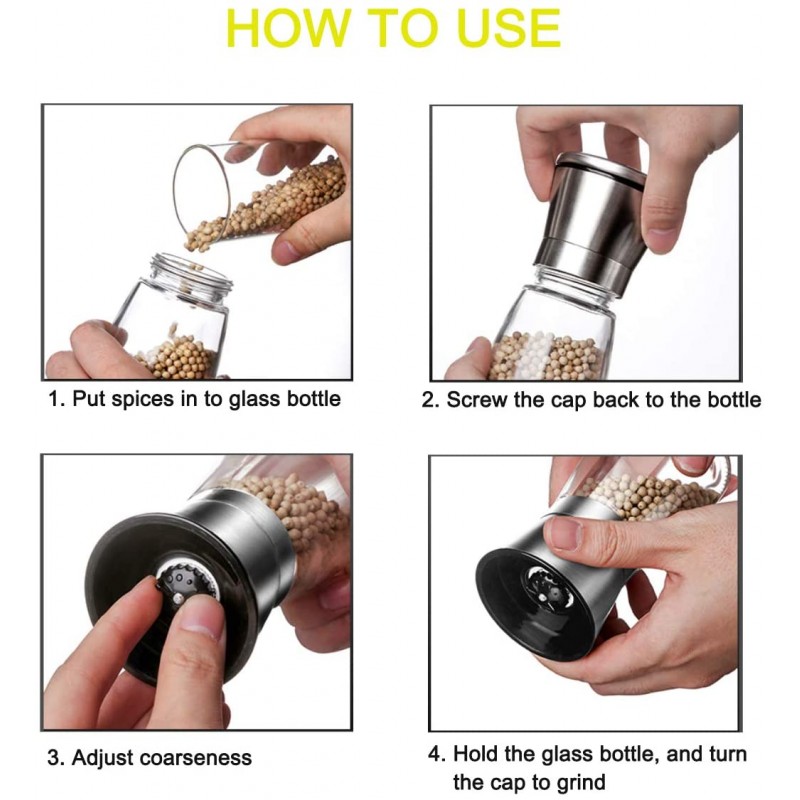 HOW TO USE

1. Put spices in to glass bottle

2. Screw the cap back to the bottle

3. Adjust coarseness

4. Hold the glass bottle, and turn the cap to grind