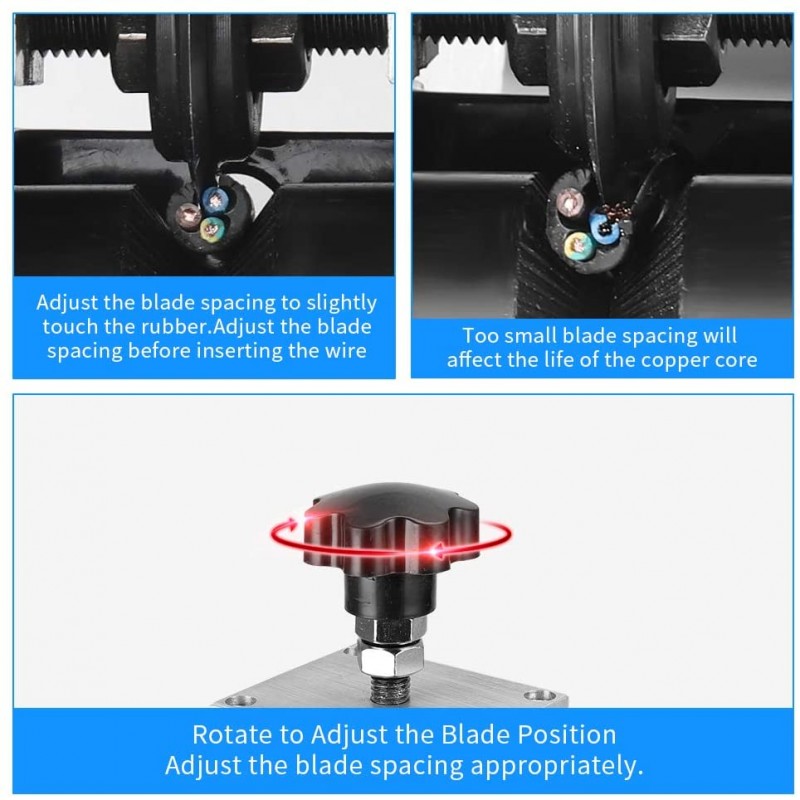 Adjust the blade spacing to slightly touch the rubber.Adjust the blade spacing before inserting the wire

Too small blade spacing will affect the life of the copper core

Rotate to Adjust the Blade Position
Adjust the blade spacing appropriately.