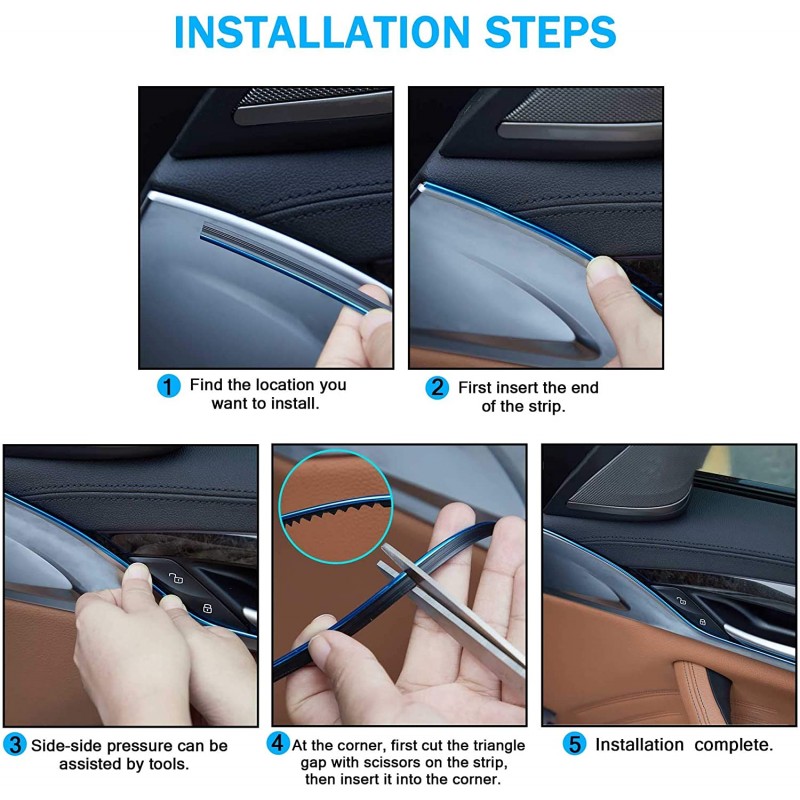 INSTALLATION STEPS

1 Find the location you want to install.

2 First insert the end of the strip.

3 Side-side pressure can be assisted by tools.

4 At the corner, first cut the triangle gap with scissors on the strip, then insert it into the corner.

5 Installation complete.