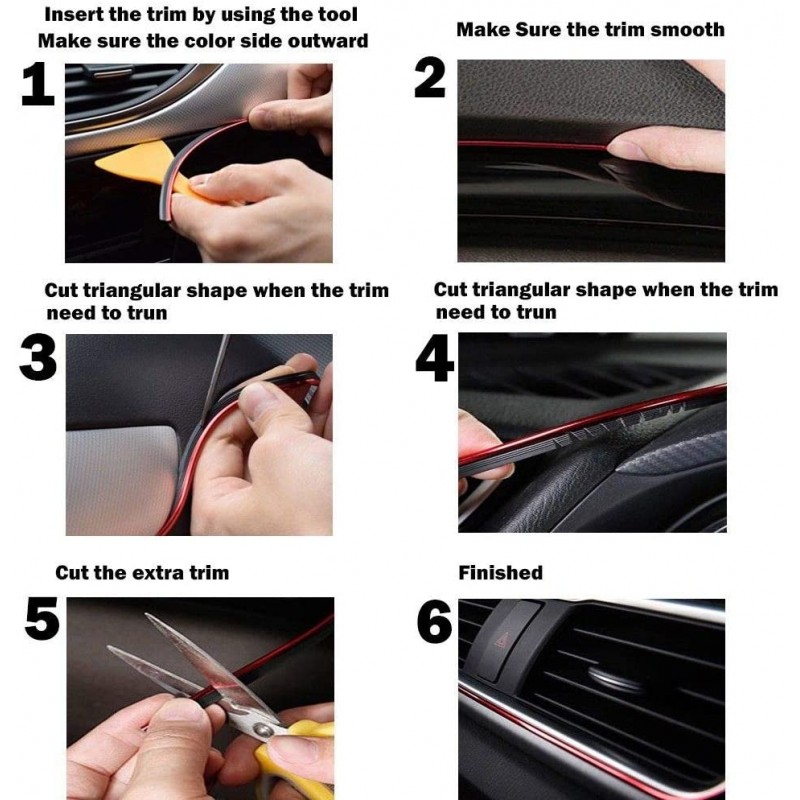 Insert the trim by using the tool
Make sure the color side outward

1

Make Sure the trim smooth

2

Cut triangular shape when the trim need to trun

3

Cut triangular shape when the trim need to trun

4

Cut the extra trim

5

Finished

6