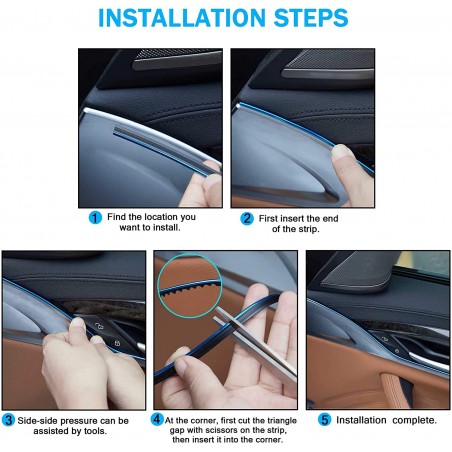 INSTALLATION STEPS

1 Find the location you want to install.

2 First insert the end of the strip.

3 Side-side pressure can be assisted by tools.

4 At the corner, first cut the triangle gap with scissors on the strip, then insert it into the corner.

5 Installation complete.