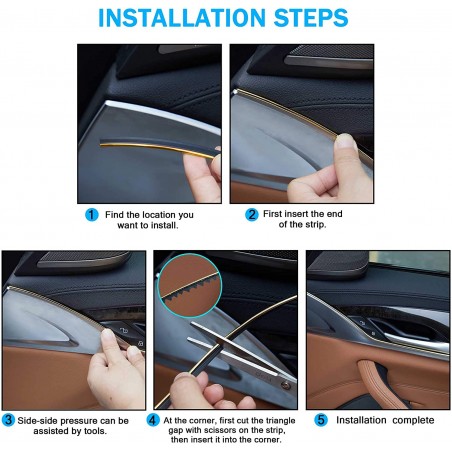 INSTALLATION STEPS

1 Find the location you want to install.

2 First insert the end of the strip.

3 Side-side pressure can be assisted by tools.

4 At the corner, first cut the triangle gap with scissors on the strip, then insert it into the corner.

5 Installation complete