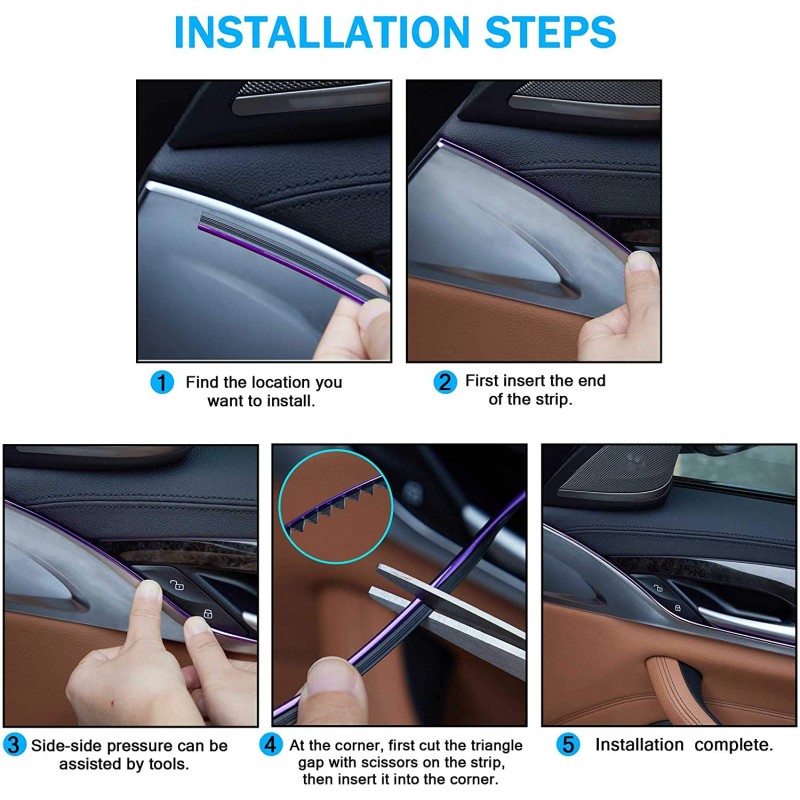 INSTALLATION STEPS

1 Find the location you want to install.

2 First insert the end of the strip.

3 Side-side pressure can be assisted by tools.

4 At the corner, first cut the triangle gap with scissors on the strip, then insert it into the corner.

5 Installation complete.