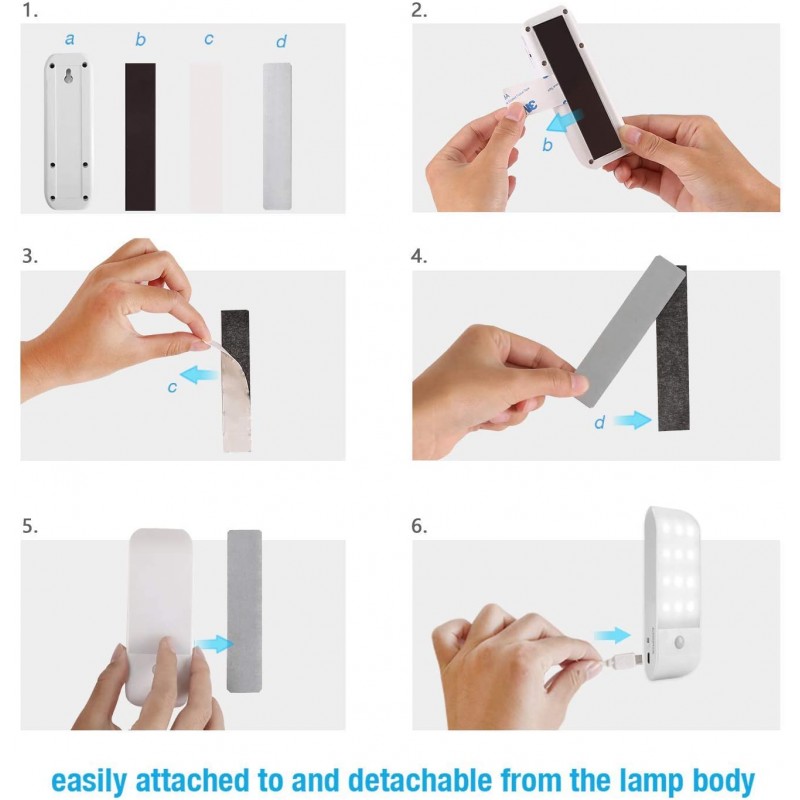 1.

a b c d

2.

b

3.

c

4.

d

5.

6.

easily attached to and detachable from the lamp body