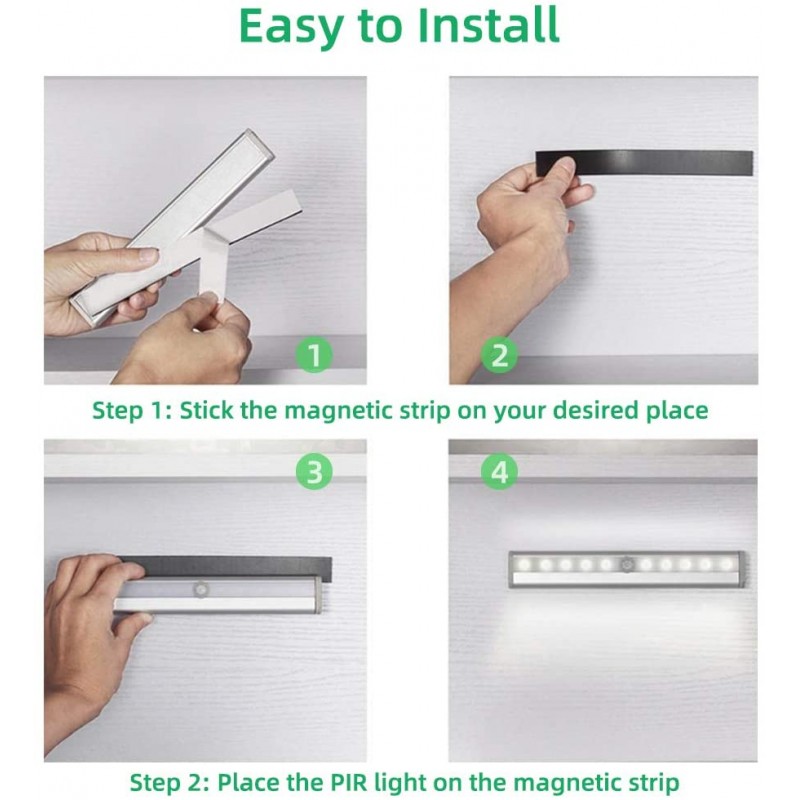 Easy to Install

1

2

Step 1: Stick the magnetic strip on your desired place

3

4

Step 2: Place the PIR light on the magnetic strip