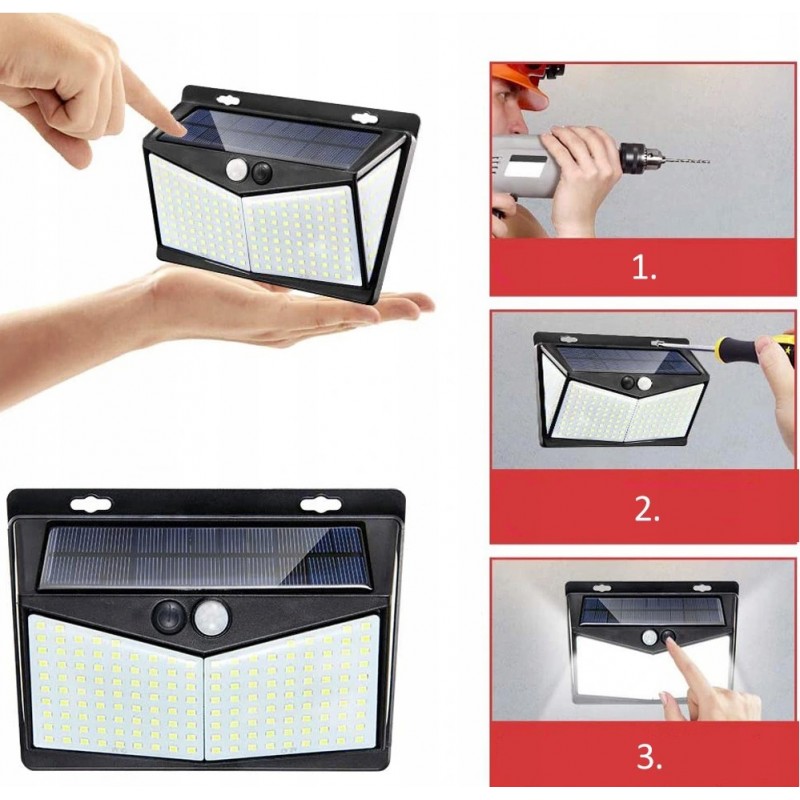 1.

2.

3.