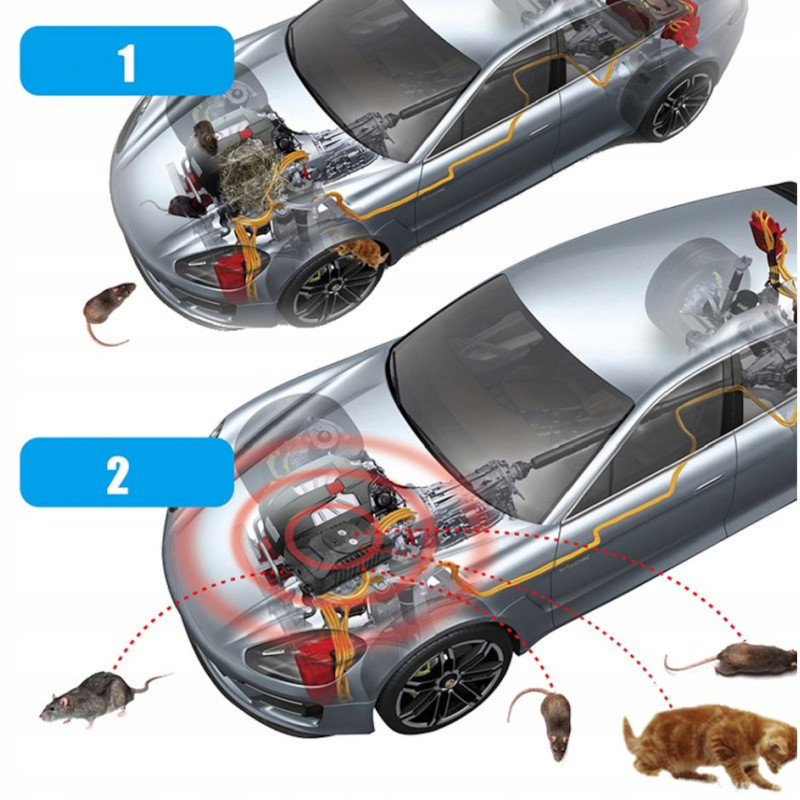 1

2