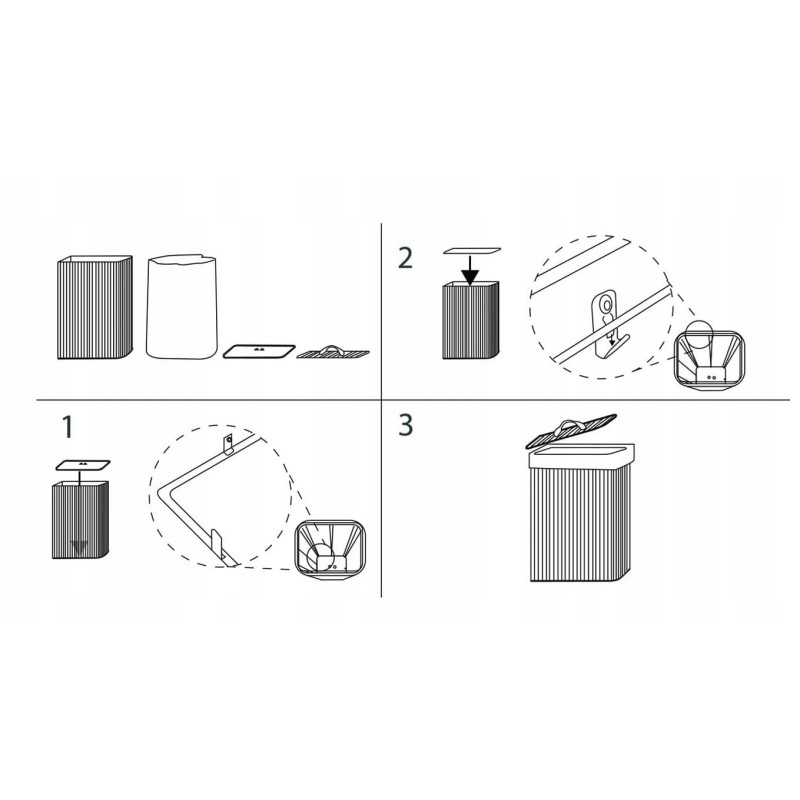 2

1

3