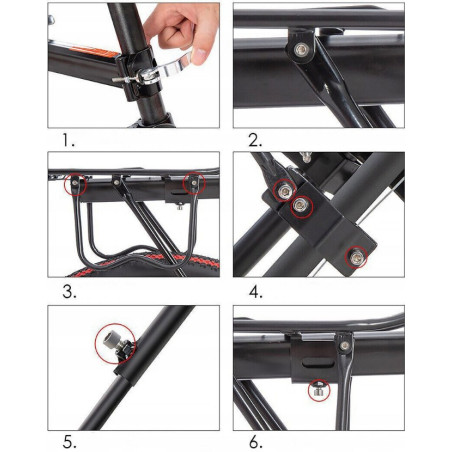 1.

2.

3.

4.

5.

6.