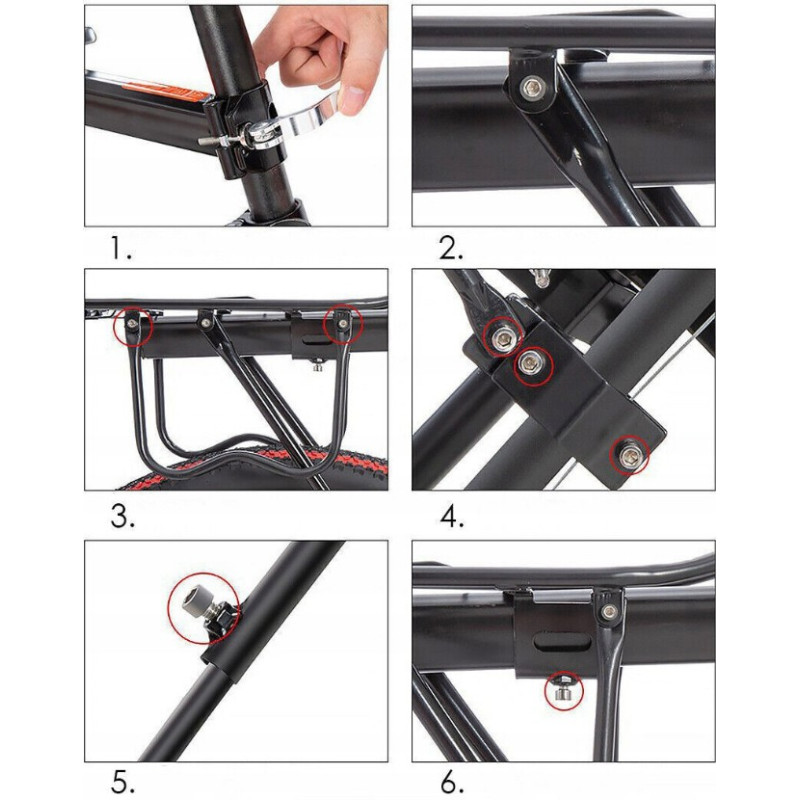 1.

2.

3.

4.

5.

6.