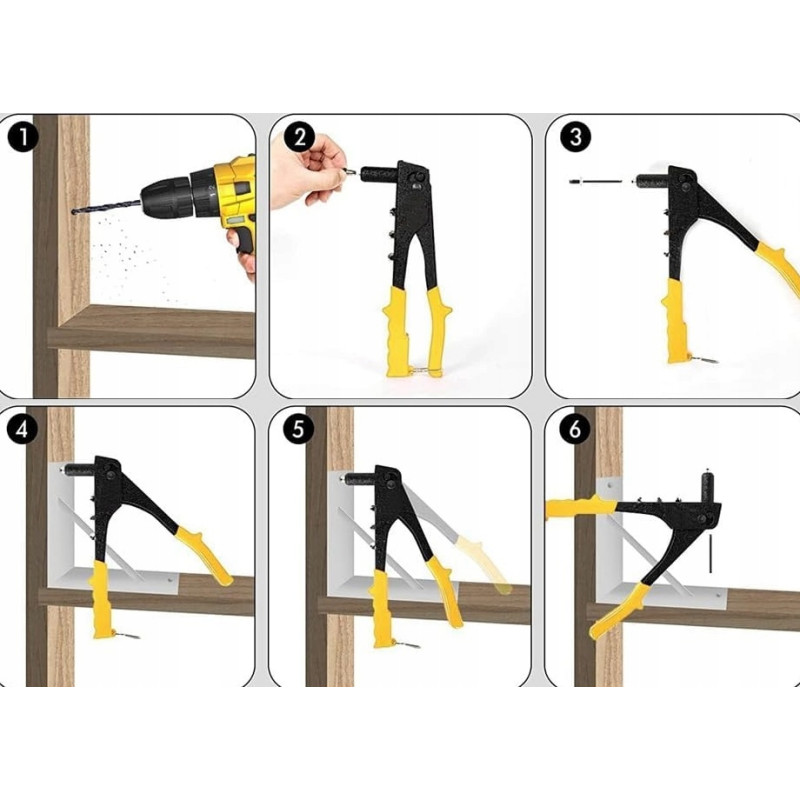 1
2
3
4
5
6